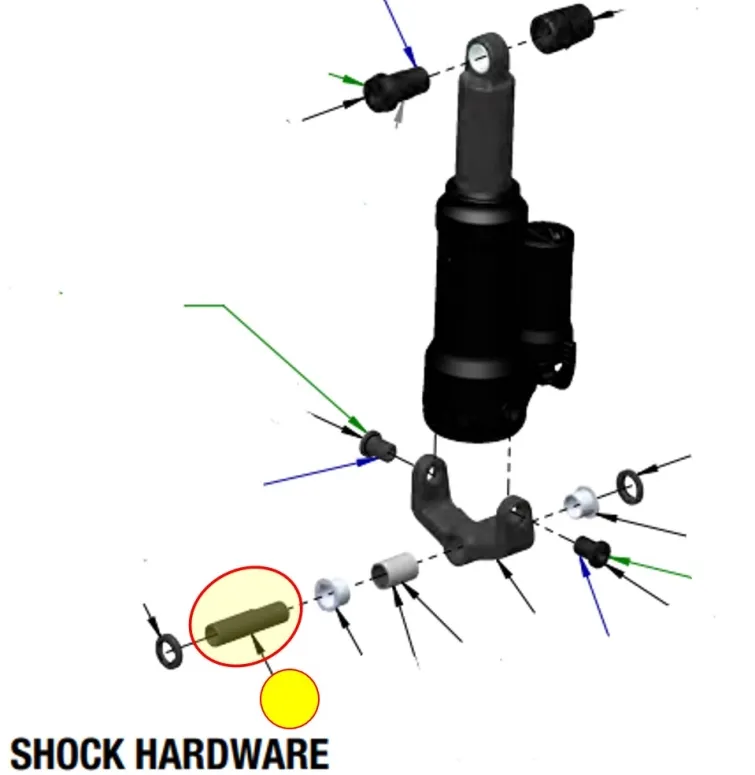 SHOCK HARDWARE