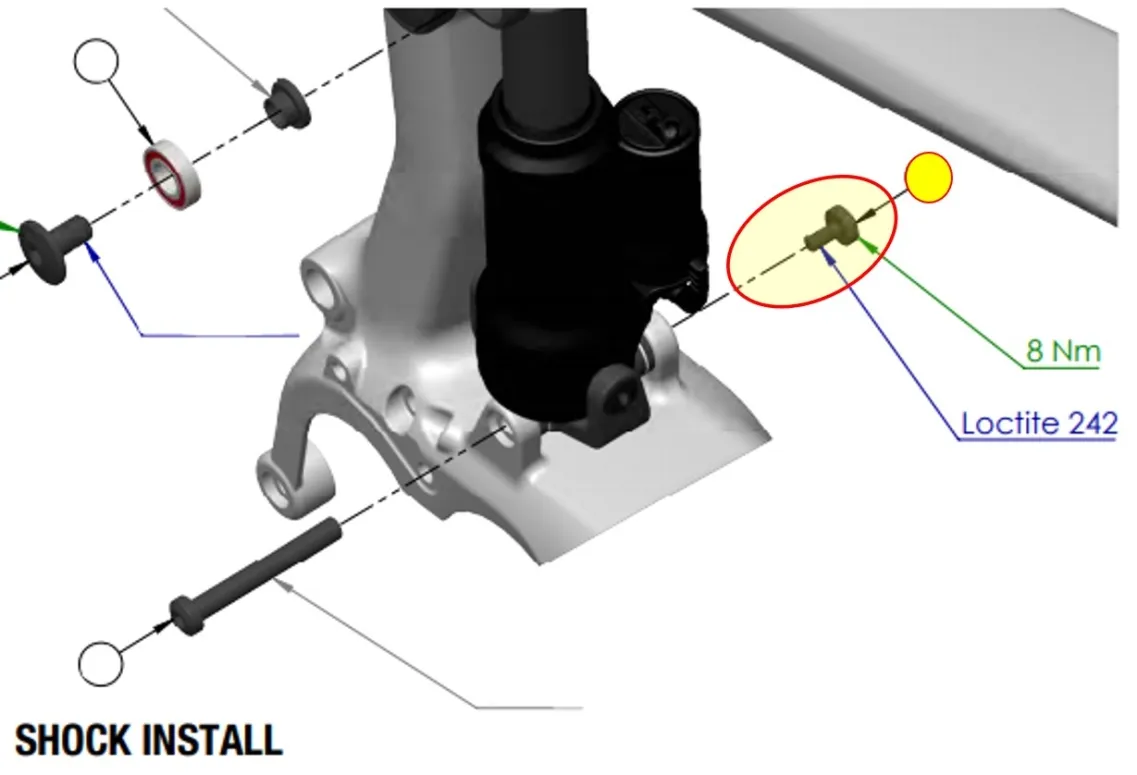 8 Nm

Loctite 242

SHOCK INSTALL