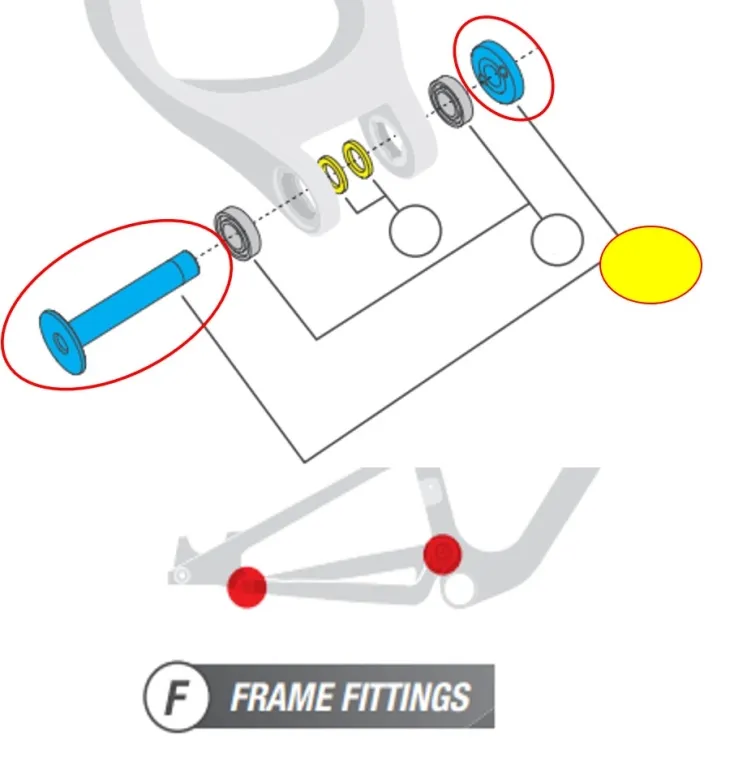 F FRAME FITTINGS