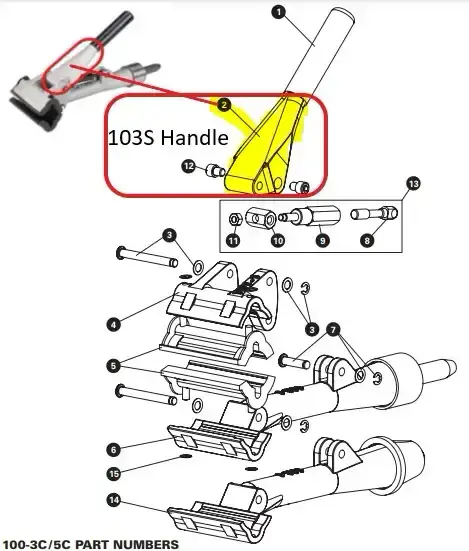 1
2
103S Handle
12
13
11
10
9
8
3
4
3
7
5
6
15
14
100-3C/5C PART NUMBERS